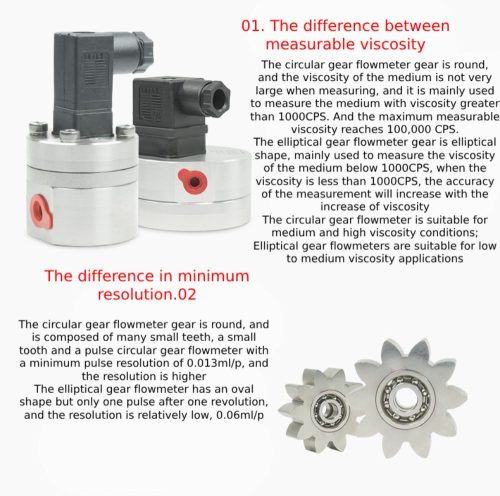 01. The difference between measurable viscosity

The circular gear flowmeter gear is round, and the viscosity of the medium is not very large when measuring, and it is mainly used to measure the medium with viscosity greater than 1000CPS. And the maximum measurable viscosity reaches 100,000 CPS.
The elliptical gear flowmeter gear is elliptical shape, mainly used to measure the viscosity of the medium below 1000CPS, when the viscosity is less than 1000CPS, the accuracy of the measurement will increase with the increase of viscosity
The circular gear flowmeter is suitable for medium and high viscosity conditions;
Elliptical gear flowmeters are suitable for low to medium viscosity applications

The difference in minimum resolution.02

The circular gear flowmeter gear is round, and is composed of many small teeth, a small tooth and a pulse circular gear flowmeter with a minimum pulse resolution of 0.013ml/p, and the resolution is higher
The elliptical gear flowmeter has an oval shape but only one pulse after one revolution, and the resolution is relatively low, 0.06ml/p