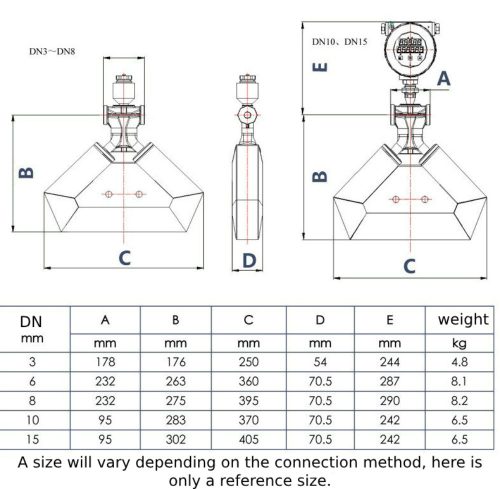 DN3~DN8

B

C

D

DN10、DN15

E

A

B

C

| DN mm | A | B | C | D | E | weight |
|---|---|---|---|---|---|---|
| | mm | mm | mm | mm | mm | kg |
| 3 | 178 | 176 | 250 | 54 | 244 | 4.8 |
| 6 | 232 | 263 | 360 | 70.5 | 287 | 8.1 |
| 8 | 232 | 275 | 395 | 70.5 | 290 | 8.2 |
| 10 | 95 | 283 | 370 | 70.5 | 242 | 6.5 |
| 15 | 95 | 302 | 405 | 70.5 | 242 | 6.5 |

A size will vary depending on the connection method, here is only a reference size.