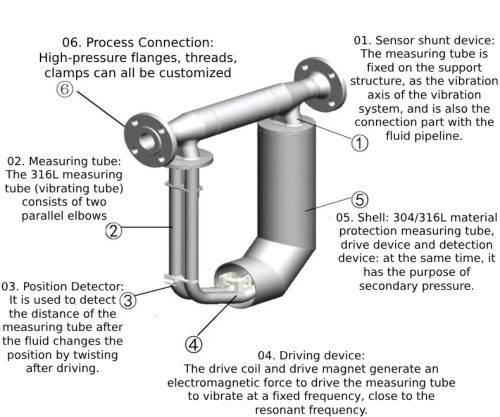 06. Process Connection:
High-pressure flanges, threads, clamps can all be customized

⑥

01. Sensor shunt device:
The measuring tube is fixed on the support structure, as the vibration axis of the vibration system, and is also the connection part with the fluid pipeline.

①

02. Measuring tube:
The 316L measuring tube (vibrating tube) consists of two parallel elbows

②

⑤

05. Shell: 304/316L material protection measuring tube, drive device and detection device: at the same time, it has the purpose of secondary pressure.

03. Position Detector:
It is used to detect the distance of the measuring tube after the fluid changes the position by twisting after driving.

③

④

04. Driving device:
The drive coil and drive magnet generate an electromagnetic force to drive the measuring tube to vibrate at a fixed frequency, close to the resonant frequency.