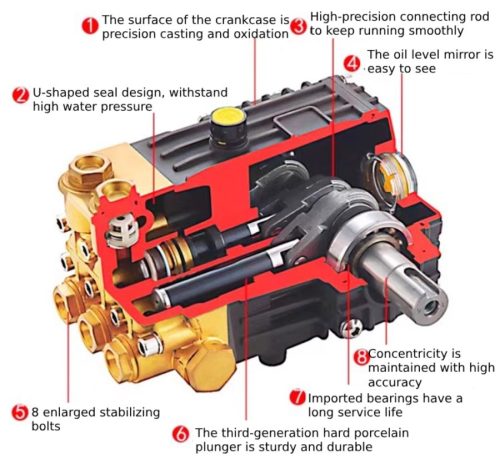 1 The surface of the crankcase is precision casting and oxidation

3 High-precision connecting rod to keep running smoothly

4 The oil level mirror is easy to see

2 U-shaped seal design, withstand high water pressure

8 Concentricity is maintained with high accuracy

7 Imported bearings have a long service life

5 8 enlarged stabilizing bolts

6 The third-generation hard porcelain plunger is sturdy and durable