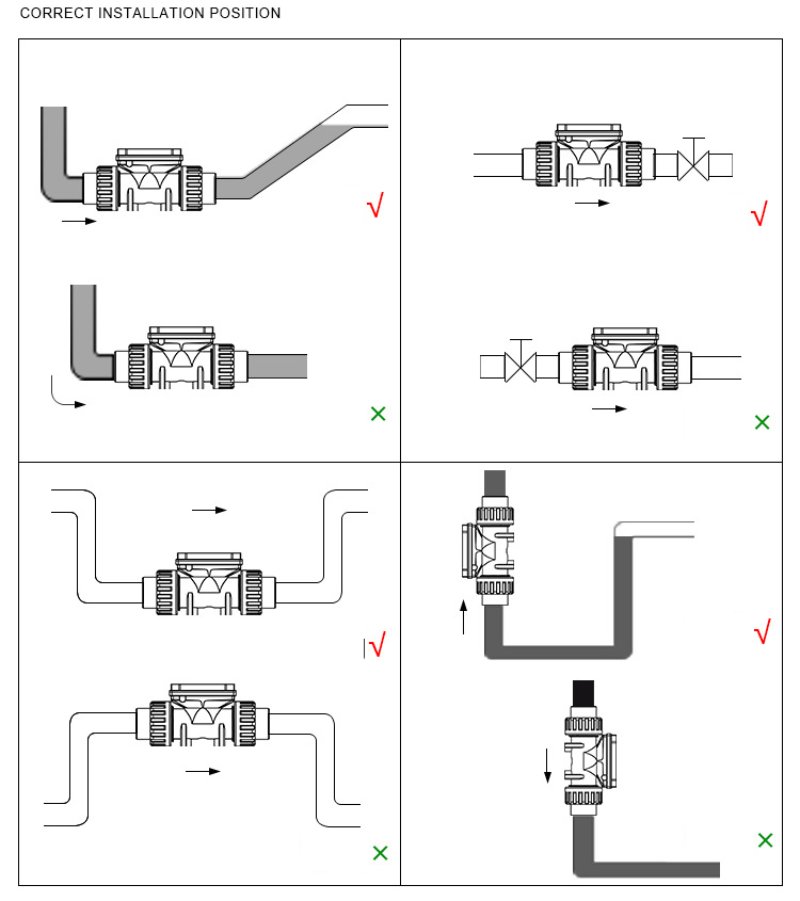 CORRECT INSTALLATION POSITION

√

×

√

×

√

×

√

×